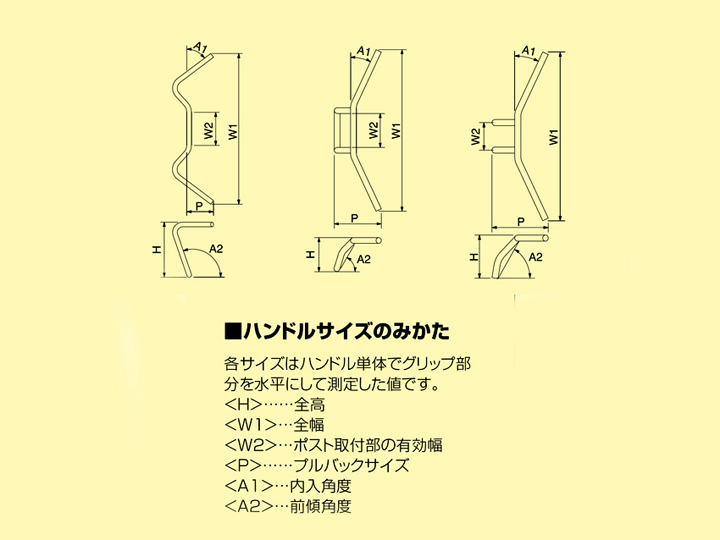 A1
W2
W1
P
H
A2

A1
W2
W1
P
H
A2

A1
W2
W1
P
H
A2

■ハンドルサイズのみかた

各サイズはハンドル単体でグリップ部分を水平にして測定した値です。
<H>……全高
<W1>…全幅
<W2>…ポスト取付部の有効幅
<P>……プルバックサイズ
<A1>…内入角度
<A2>…前傾角度