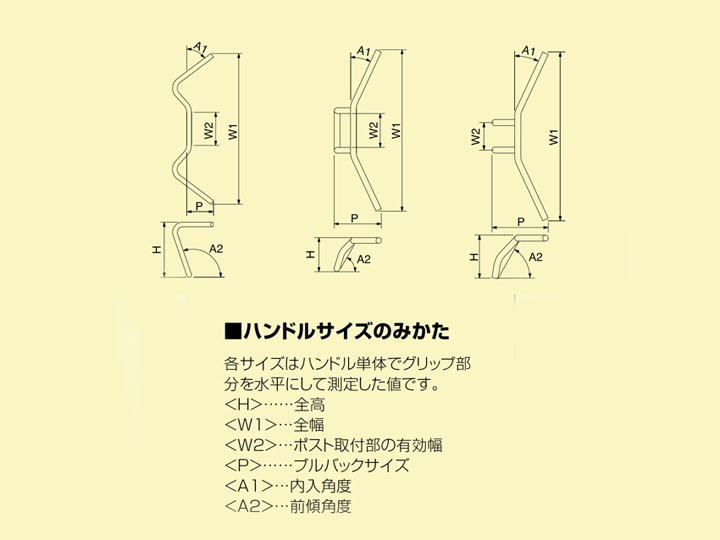 A1
W2
W1
P
H
A2
A1
W2
W1
P
H
A2
A1
W2
W1
P
H
A2

■ハンドルサイズのみかた

各サイズはハンドル単体でグリップ部分を水平にして測定した値です。
<H>……全高
<W1>…全幅
<W2>…ポスト取付部の有効幅
<P>……プルバックサイズ
<A1>…内入角度
<A2>…前傾角度