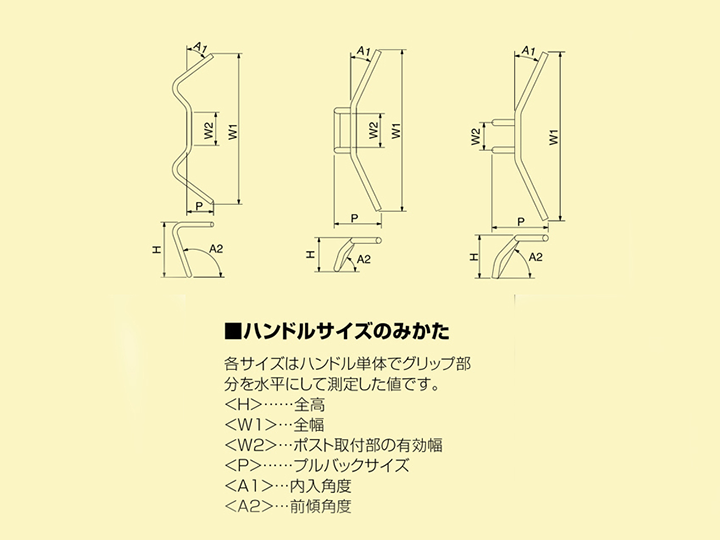 A1
W2
W1
P
H
A2
A1
W2
W1
P
H
A2
A1
W2
W1
P
H
A2

■ハンドルサイズのみかた

各サイズはハンドル単体でグリップ部分を水平にして測定した値です。
<H>……全高
<W1>…全幅
<W2>…ポスト取付部の有効幅
<P>……プルバックサイズ
<A1>…内入角度
<A2>…前傾角度