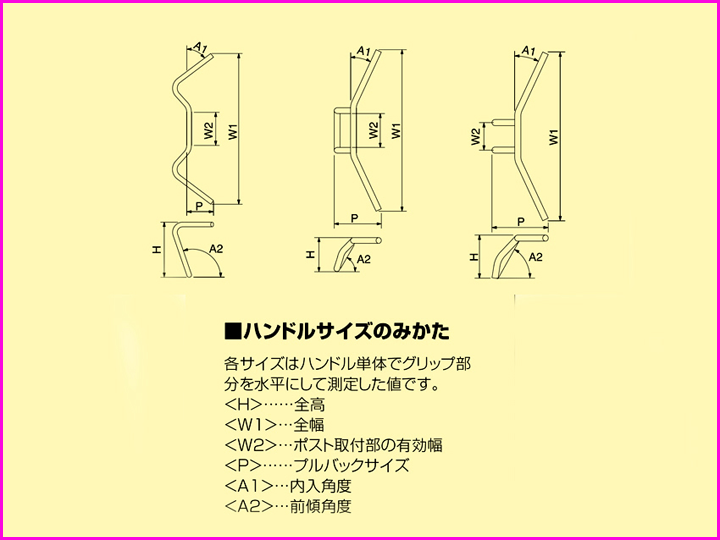 A1
W2
W1
P
H
A2

A1
W2
W1
P
H
A2

A1
W2
W1
P
H
A2

■ハンドルサイズのみかた

各サイズはハンドル単体でグリップ部分を水平にして測定した値です。
<H>……全高
<W1>…全幅
<W2>…ポスト取付部の有効幅
<P>……プルバックサイズ
<A1>…内入角度
<A2>…前傾角度