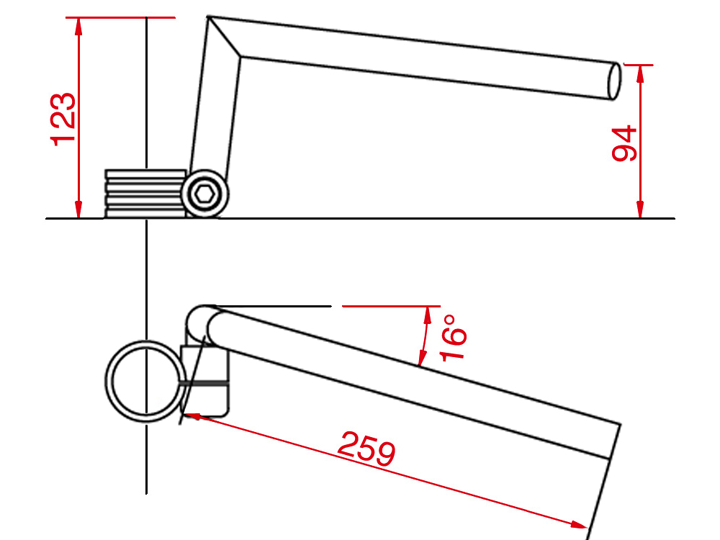 123

94

16°

259