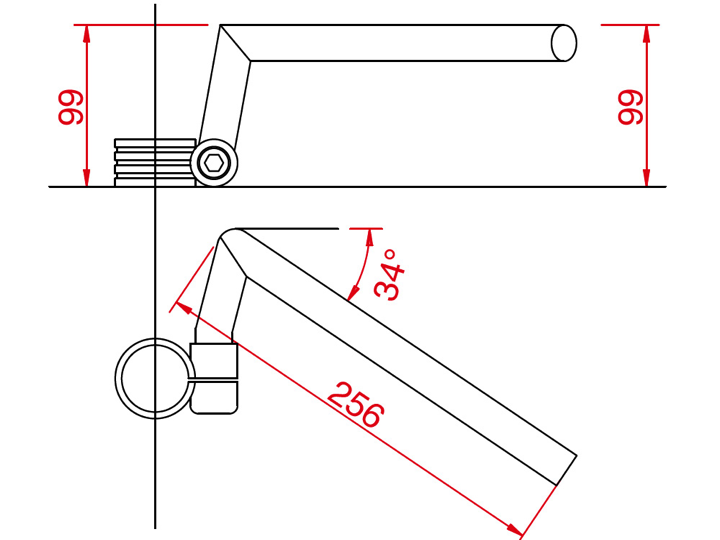 99

99

34°

256